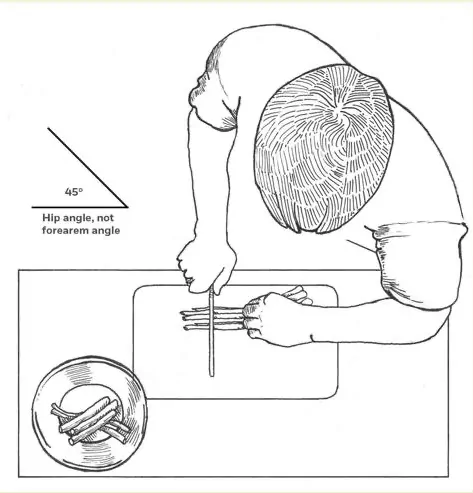 45°

Hip angle, not forearem angle